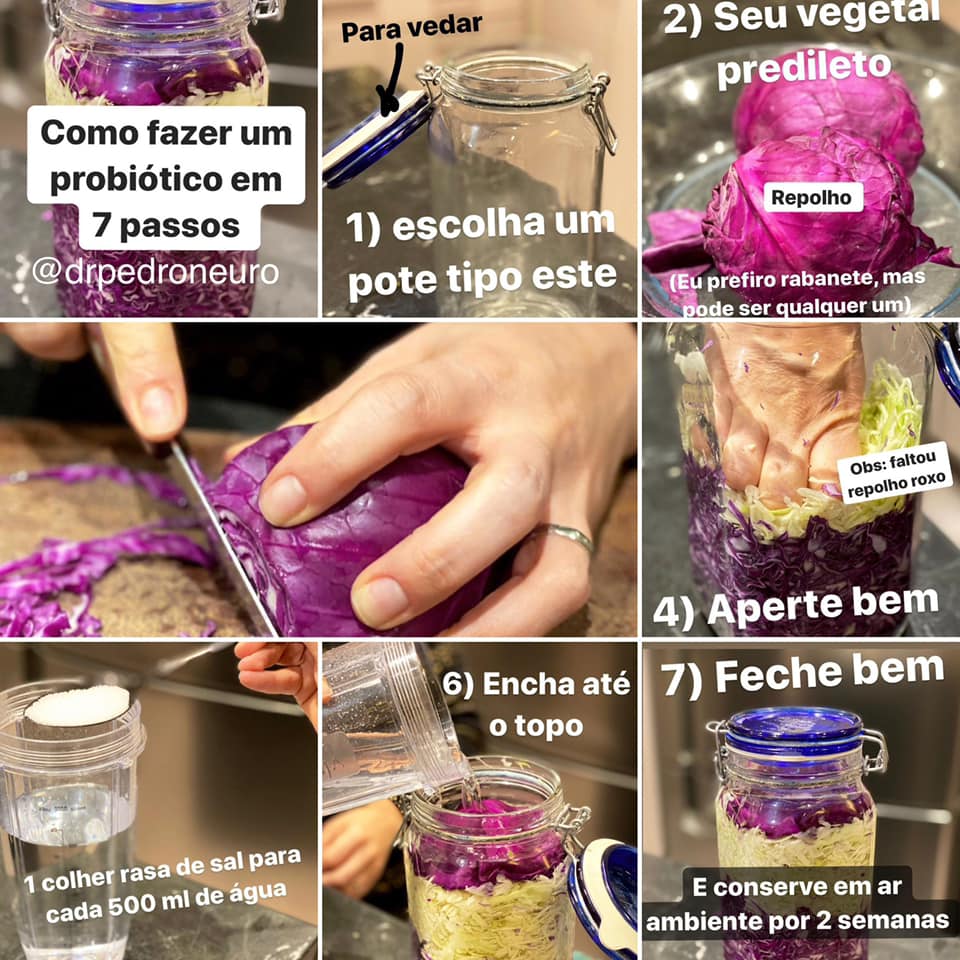 Como fazer um probiótico em 7 passos

@drpedroneuro

Para vedar

1) escolha um pote tipo este

2) Seu vegetal predileto

Repolho

(Eu prefiro rabanete, mas pode ser qualquer um)

Obs: faltou repolho roxo

4) Aperte bem

1 colher rasa de sal para cada 500 ml de água

6) Encha até o topo

7) Feche bem

E conserve em ar ambiente por 2 semanas