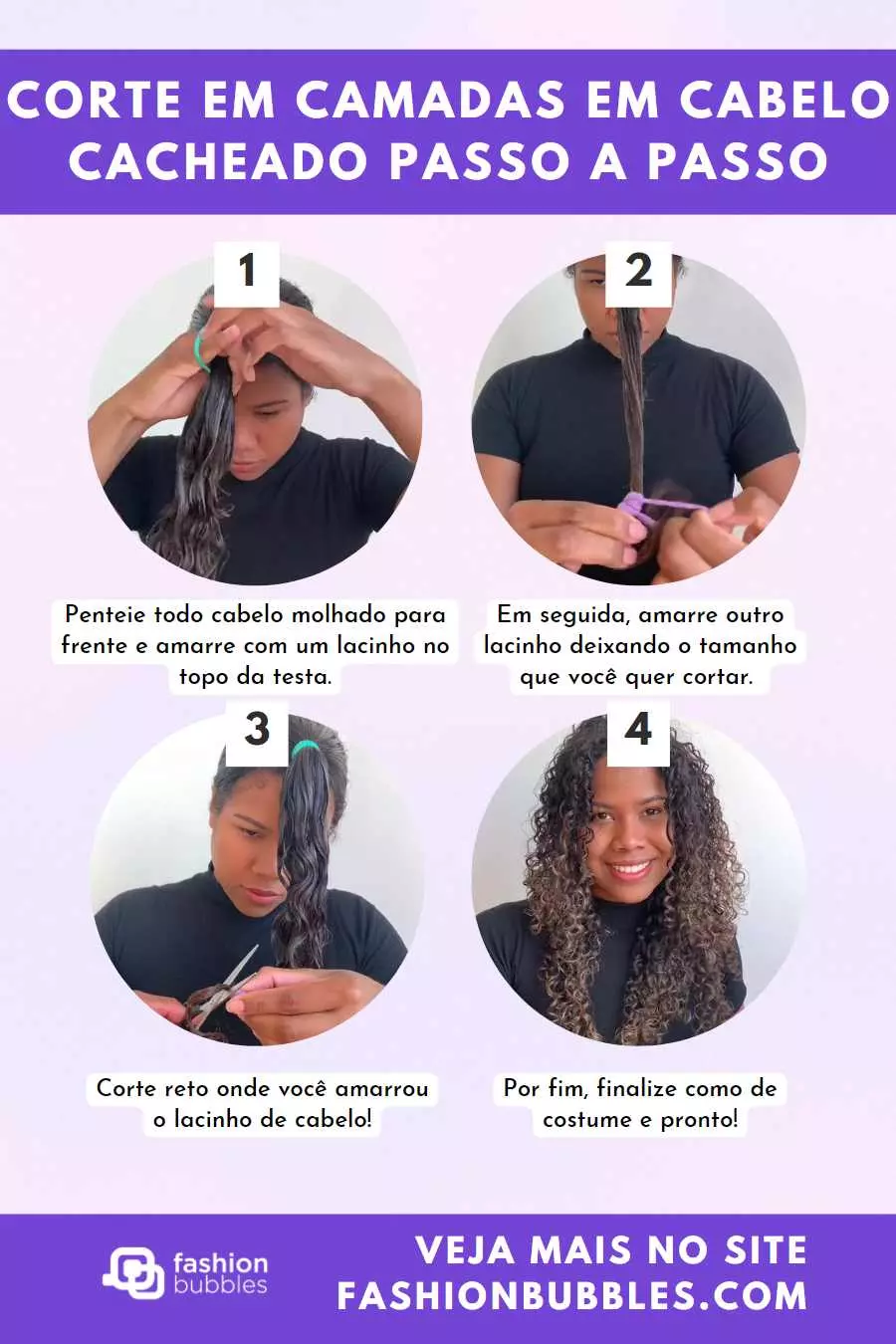 CORTE EM CAMADAS EM CABELO CACHEADO PASSO A PASSO

1

Penteie todo cabelo molhado para frente e amarre com um lacinho no topo da testa.

2

Em seguida, amarre outro lacinho deixando o tamanho que você quer cortar.

3

Corte reto onde você amarrou o lacinho de cabelo!

4

Por fim, finalize como de costume e pronto!

fashion bubbles

VEJA MAIS NO SITE FASHIONBUBBLES.COM